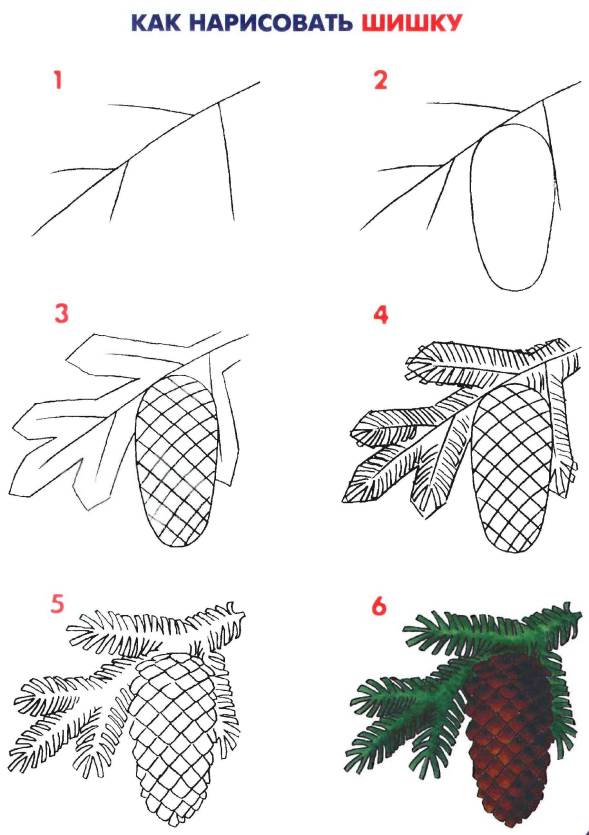 КАК НАРИСОВАТЬ ШИШКУ

1

2

3

4

5

6